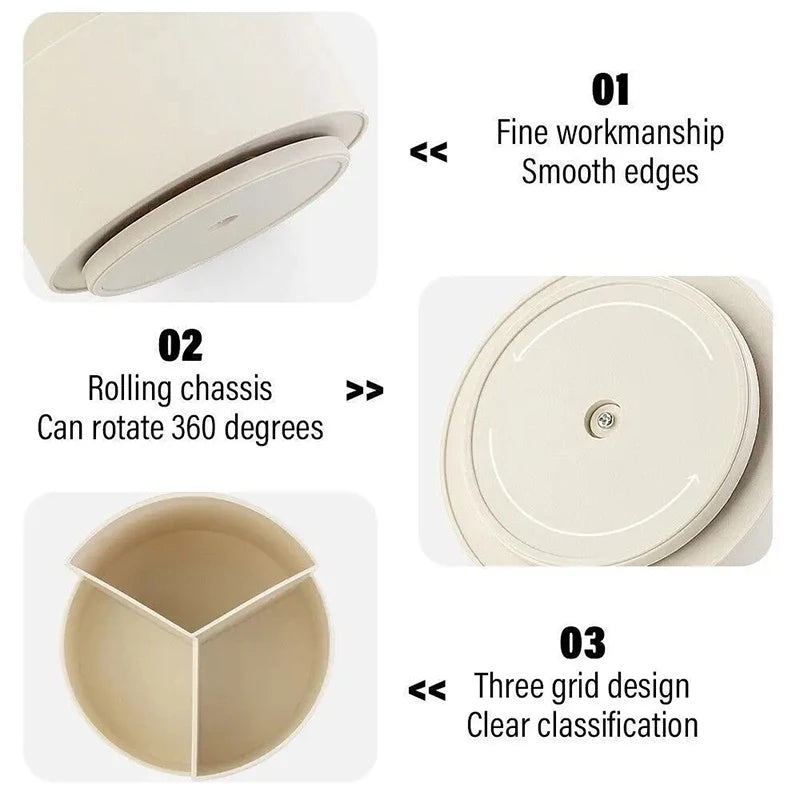 <<

01
Fine workmanship
Smooth edges

02
Rolling chassis
Can rotate 360 degrees

>>

<<

03
Three grid design
Clear classification