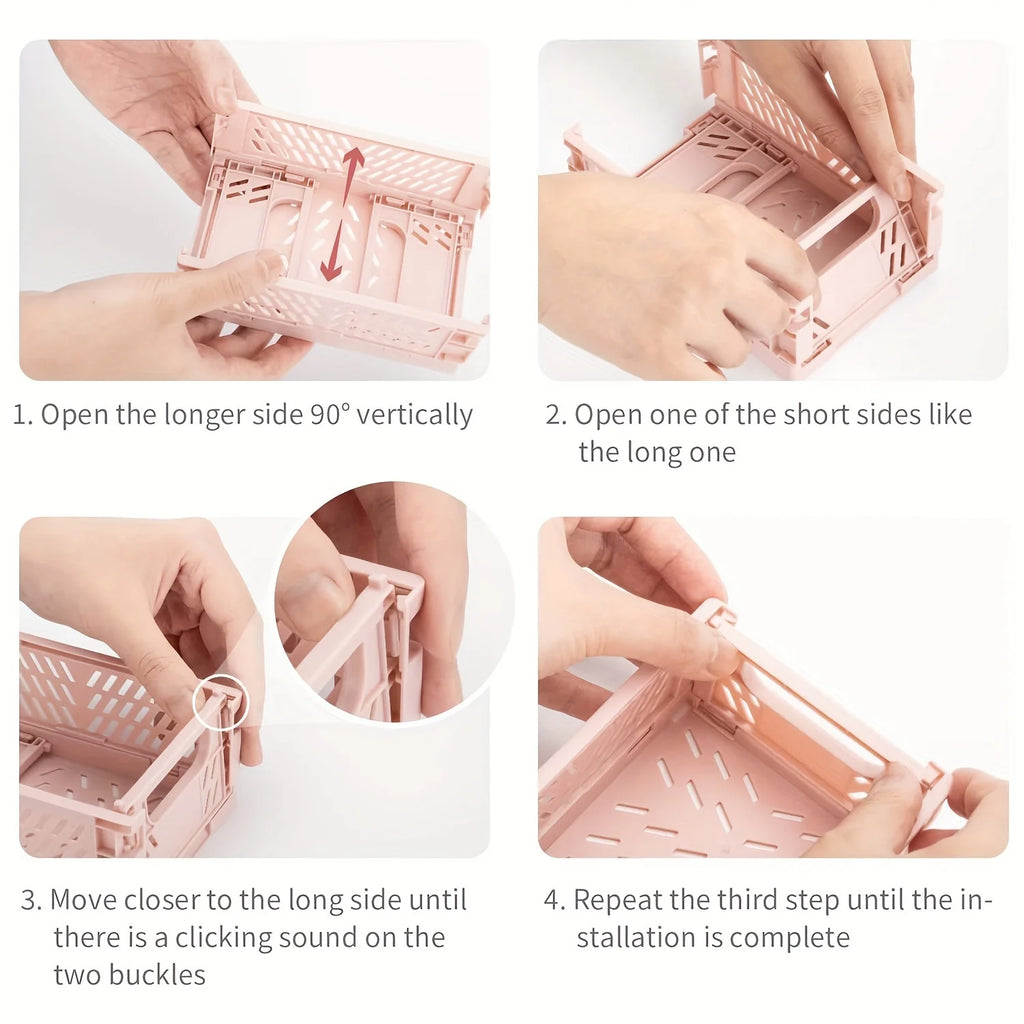 1. Open the longer side 90° vertically

2. Open one of the short sides like the long one

3. Move closer to the long side until there is a clicking sound on the two buckles

4. Repeat the third step until the installation is complete