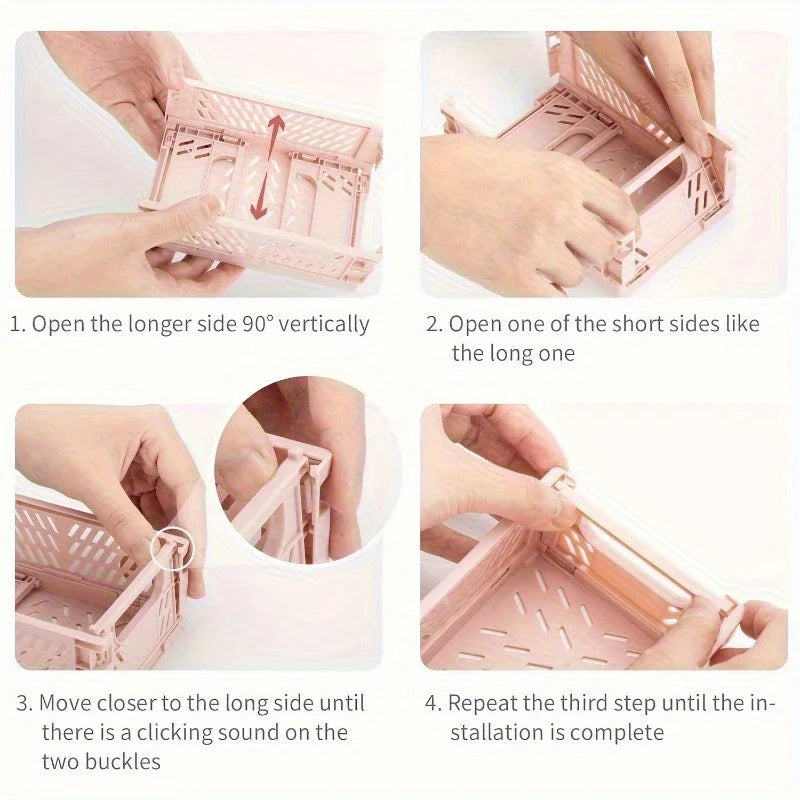 1. Open the longer side 90° vertically

2. Open one of the short sides like the long one

3. Move closer to the long side until there is a clicking sound on the two buckles

4. Repeat the third step until the installation is complete